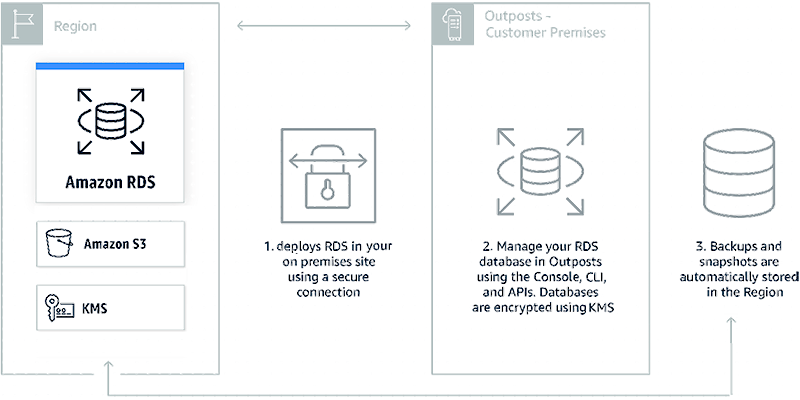 Region

Amazon RDS

Amazon S3

KMS

1. deploys RDS in your on premises site using a secure connection

Outposts - Customer Premises

2. Manage your RDS database in Outposts using the Console, CLI, and APIs. Databases are encrypted using KMS

3. Backups and snapshots are automatically stored in the Region