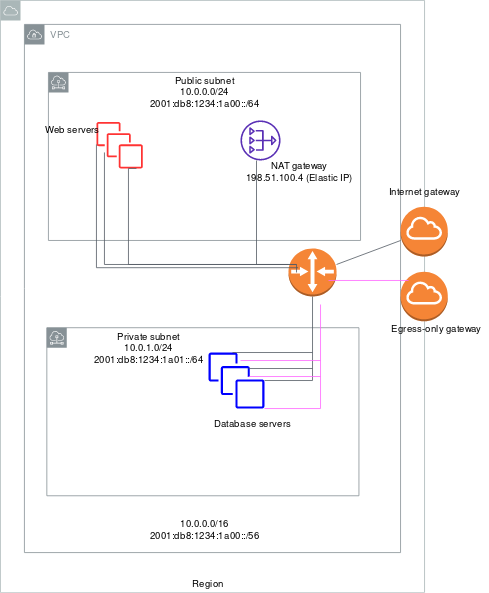 VPC

Public subnet
10.0.0.0/24
2001:db8:1234:1a00::/64

Web servers

NAT gateway
198.51.100.4 (Elastic IP)

Internet gateway

Egress-only gateway

Private subnet
10.0.1.0/24
2001:db8:1234:1a01::/64

Database servers

10.0.0.0/16
2001:db8:1234:1a00::/56

Region